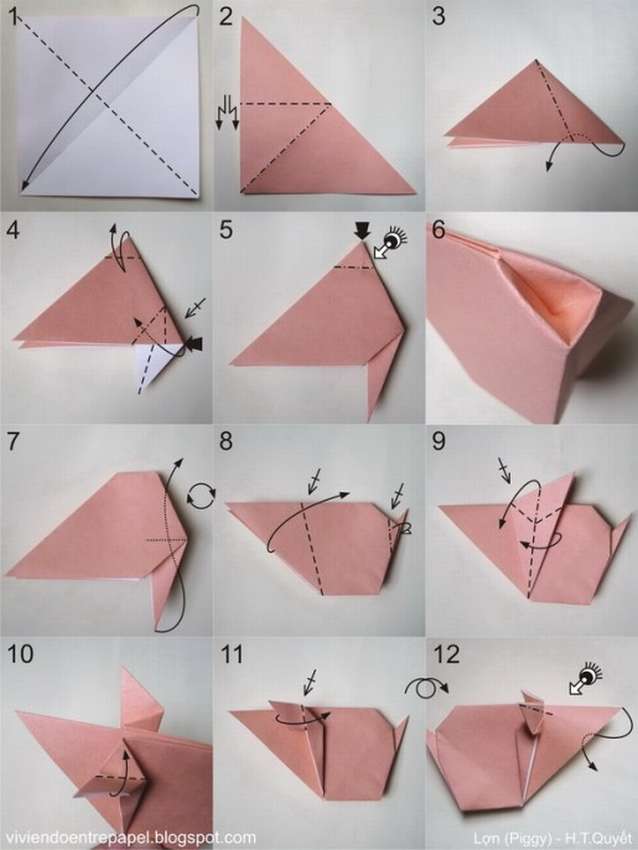 1
2
3
4
5
6
7
8
9
10
11
12
viviendoentrepapel.blogspot.com
Lợn (Piggy) - H.T.Quyết