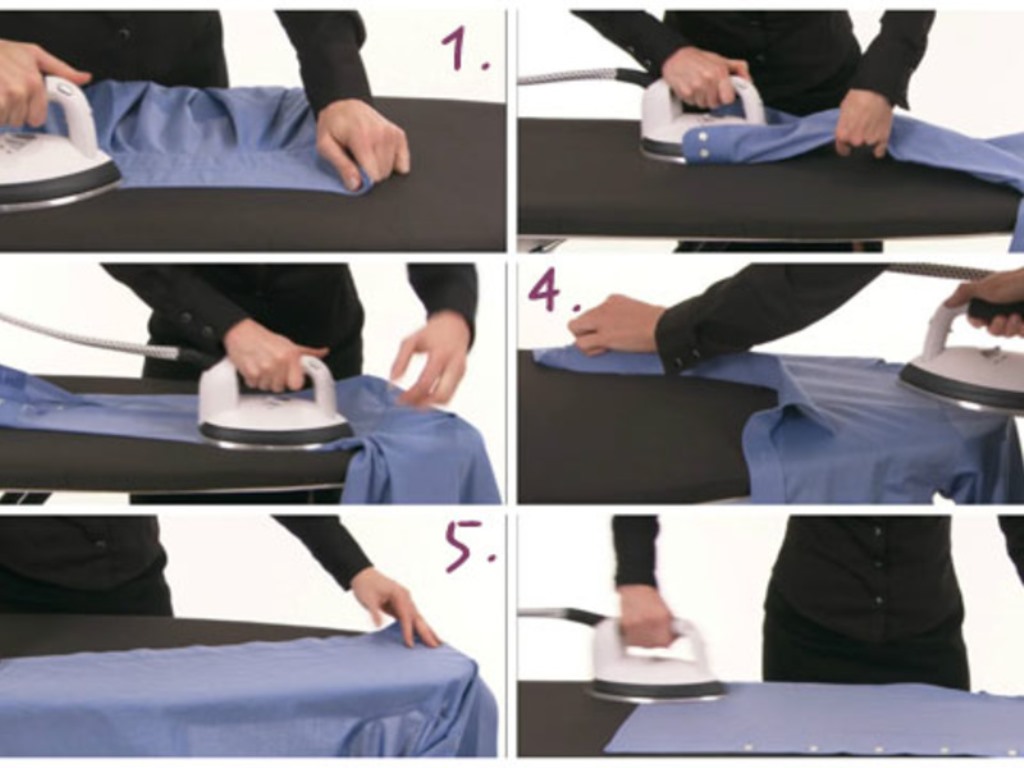 1.

4.

5.