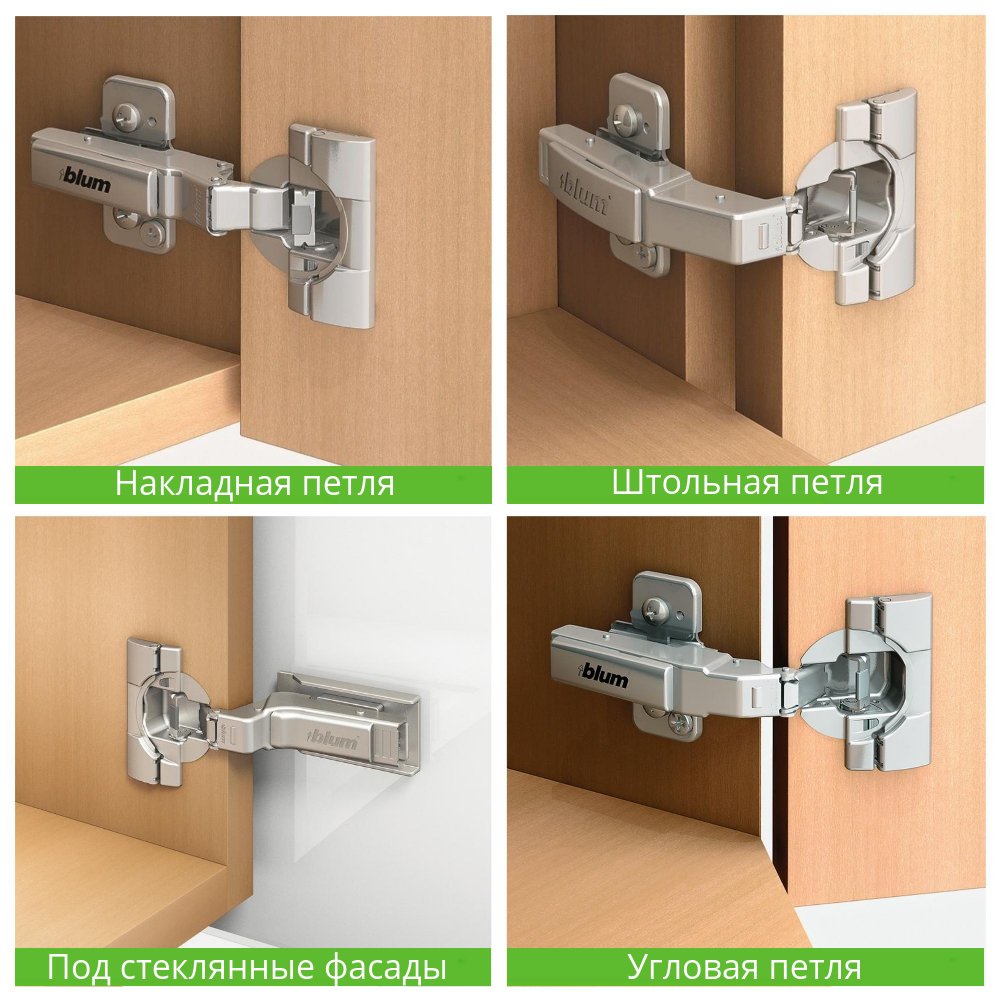 blum

Накладная петля

blum

Штольная петля

blum

Под стеклянные фасады

blum

Угловая петля